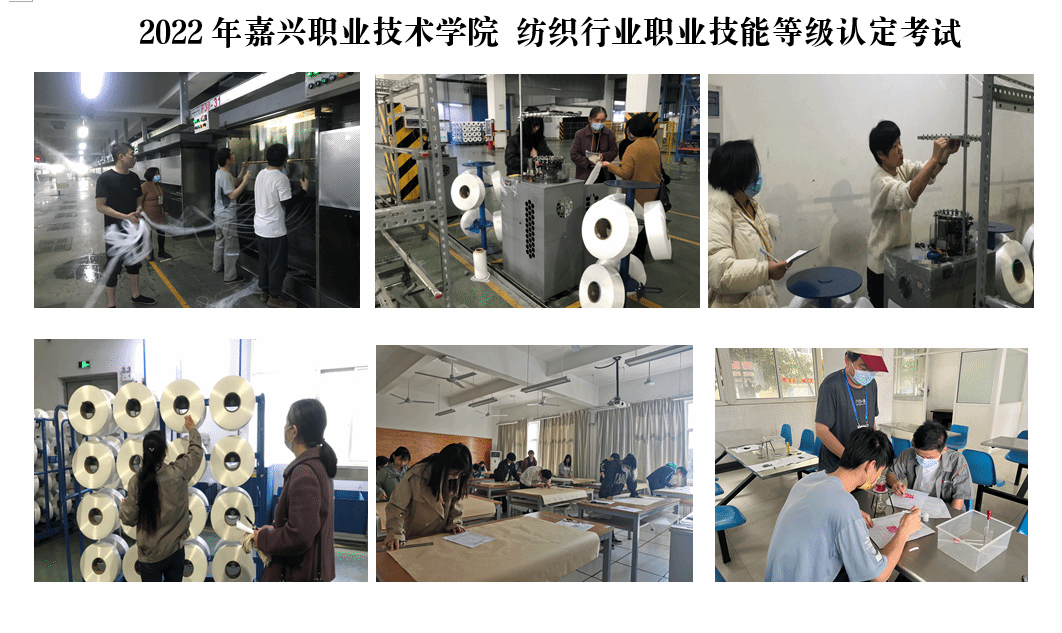 2022 年嘉兴职业技术学院 纺织行业职业技能等级认定考试